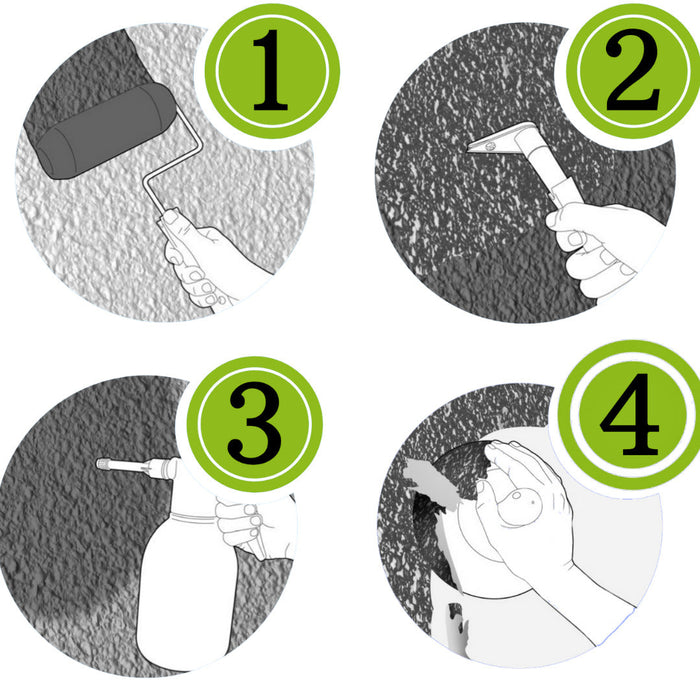 1

2

3

4